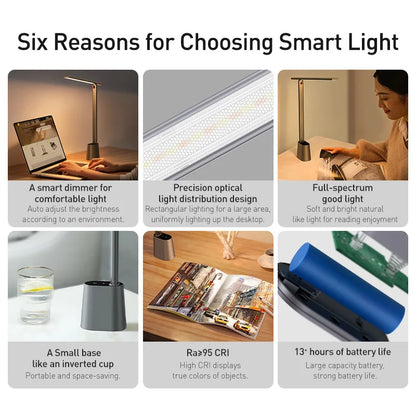 Six Reasons for Choosing Smart Light

A smart dimmer for comfortable light
Auto adjust the brightness according to an environment.

Precision optical light distribution design
Rectangular lighting for a large area, uniformly lighting up the desktop.

Full-spectrum good light
Soft and bright natural like light for reading enjoyment

A Small base like an inverted cup
Portable and space-saving.

Ra≥95 CRI
High CRI displays true colors of objects.

13+ hours of battery life
Large capacity battery, strong battery life.